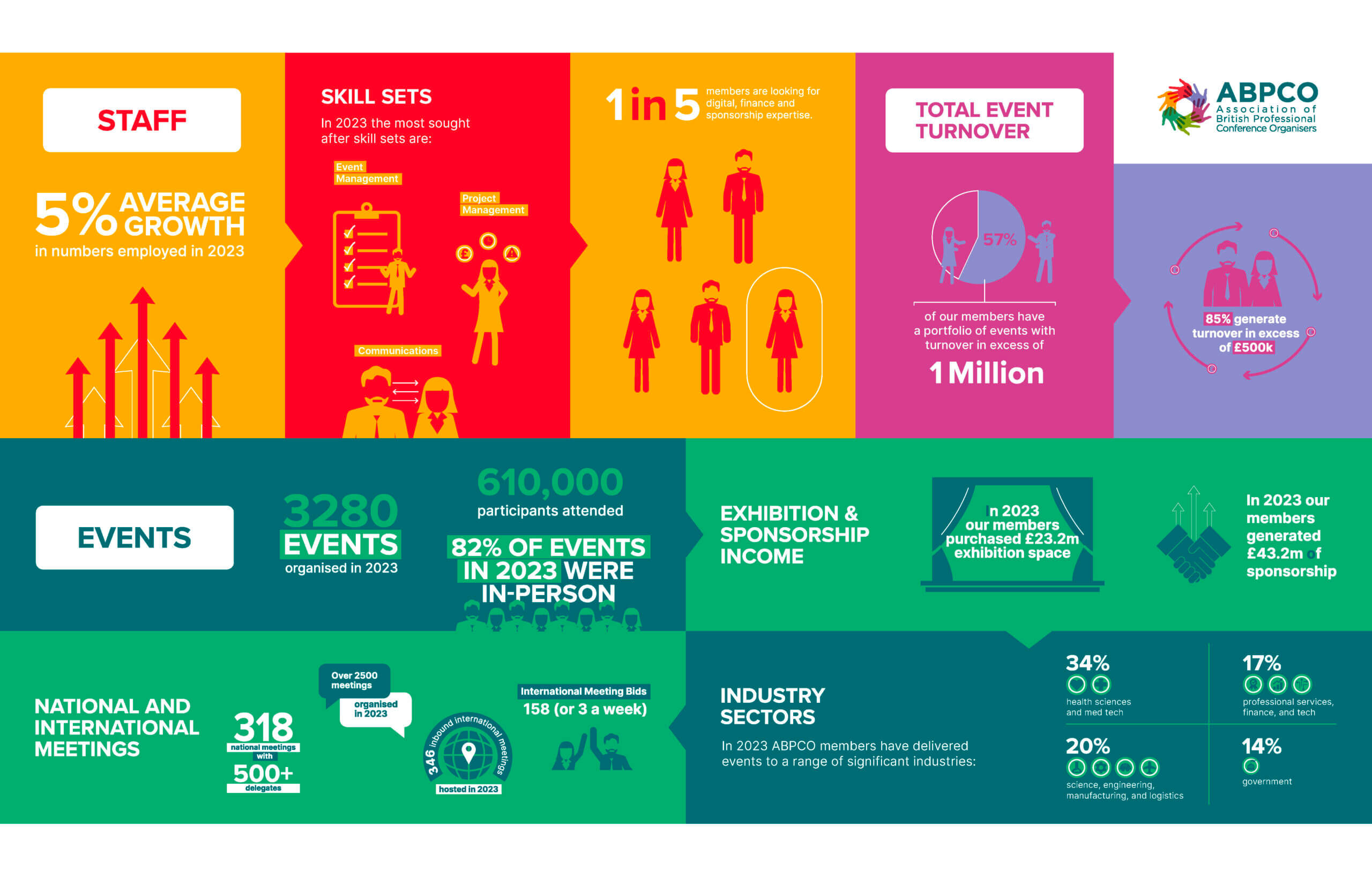 STAFF

5% AVERAGE GROWTH
in numbers employed in 2023

SKILL SETS
In 2023 the most sought after skill sets are:

Event Management

Project Management

Communications

1 in 5 members are looking for digital, finance and sponsorship expertise.

TOTAL EVENT TURNOVER

57%

of our members have a portfolio of events with turnover in excess of
1 Million

ABPCO
Association of British Professional Conference Organisers

85% generate turnover in excess of £500k

EVENTS

3280 EVENTS
organised in 2023

610,000
participants attended

82% OF EVENTS IN 2023 WERE IN-PERSON

EXHIBITION & SPONSORSHIP INCOME

In 2023 our members purchased £23.2m exhibition space

In 2023 our members generated £43.2m of sponsorship

NATIONAL AND INTERNATIONAL MEETINGS

318
national meetings
with
500+
delegates

Over 2500 meetings
organised in 2023

346 inbound international meetings
hosted in 2023

International Meeting Bids
158 (or 3 a week)

INDUSTRY SECTORS
In 2023 ABPCO members have delivered events to a range of significant industries:

34%
health sciences and med tech

17%
professional services, finance, and tech

20%
science, engineering, manufacturing, and logistics

14%
government